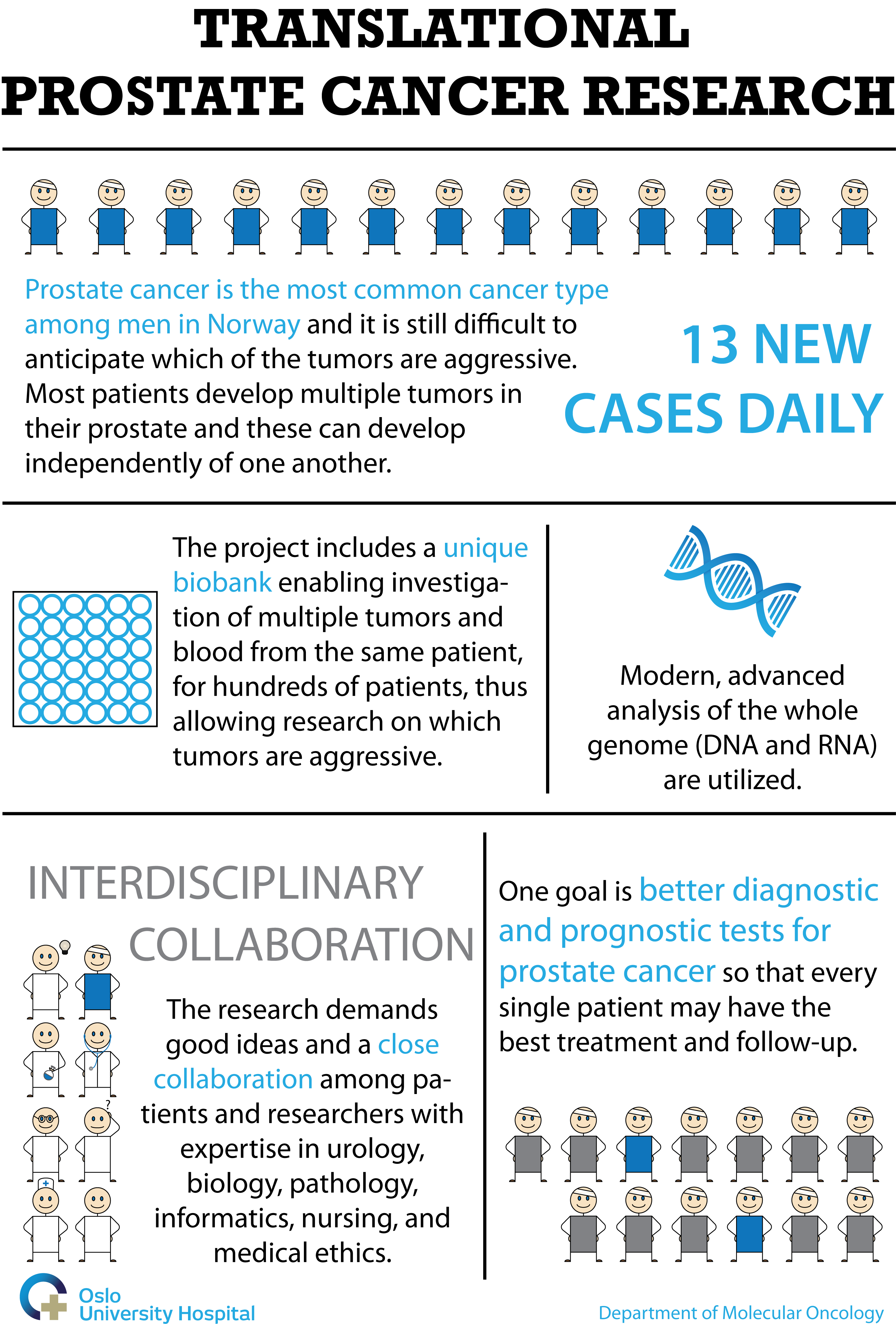 TRANSLATIONAL
PROSTATE CANCER RESEARCH

Prostate cancer is the most common cancer type among men in Norway and it is still difficult to anticipate which of the tumors are aggressive. Most patients develop multiple tumors in their prostate and these can develop independently of one another.

13 NEW CASES DAILY

The project includes a unique biobank enabling investigation of multiple tumors and blood from the same patient, for hundreds of patients, thus allowing research on which tumors are aggressive.

Modern, advanced analysis of the whole genome (DNA and RNA) are utilized.

INTERDISCIPLINARY COLLABORATION

The research demands good ideas and a close collaboration among patients and researchers with expertise in urology, biology, pathology, informatics, nursing, and medical ethics.

One goal is better diagnostic and prognostic tests for prostate cancer so that every single patient may have the best treatment and follow-up.

Oslo University Hospital

Department of Molecular Oncology